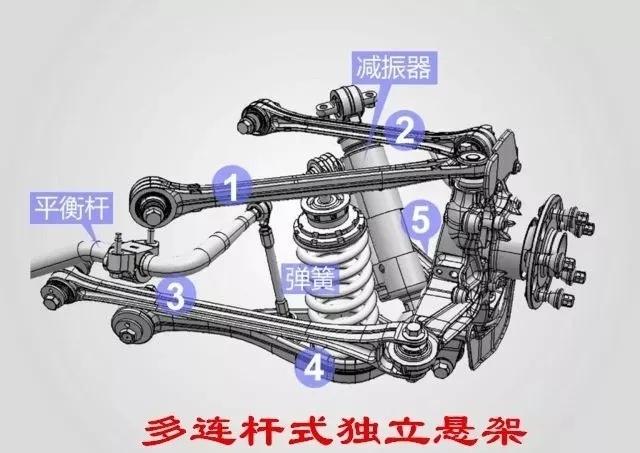 减振器

2

1

平衡杆

5

弹簧

3

4

多连杆式独立悬架