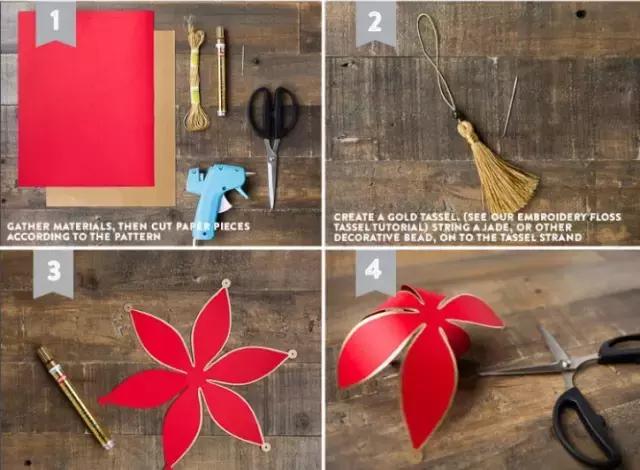 1

GATHER MATERIALS, THEN CUT PAPER PIECES ACCORDING TO THE PATTERN

2

CREATE A GOLD TASSEL. (SEE OUR EMBROIDERY FLOSS TASSEL TUTORIAL) STRING A JADE, OR OTHER DECORATIVE BEAD, ON TO THE TASSEL STRAND

3

4